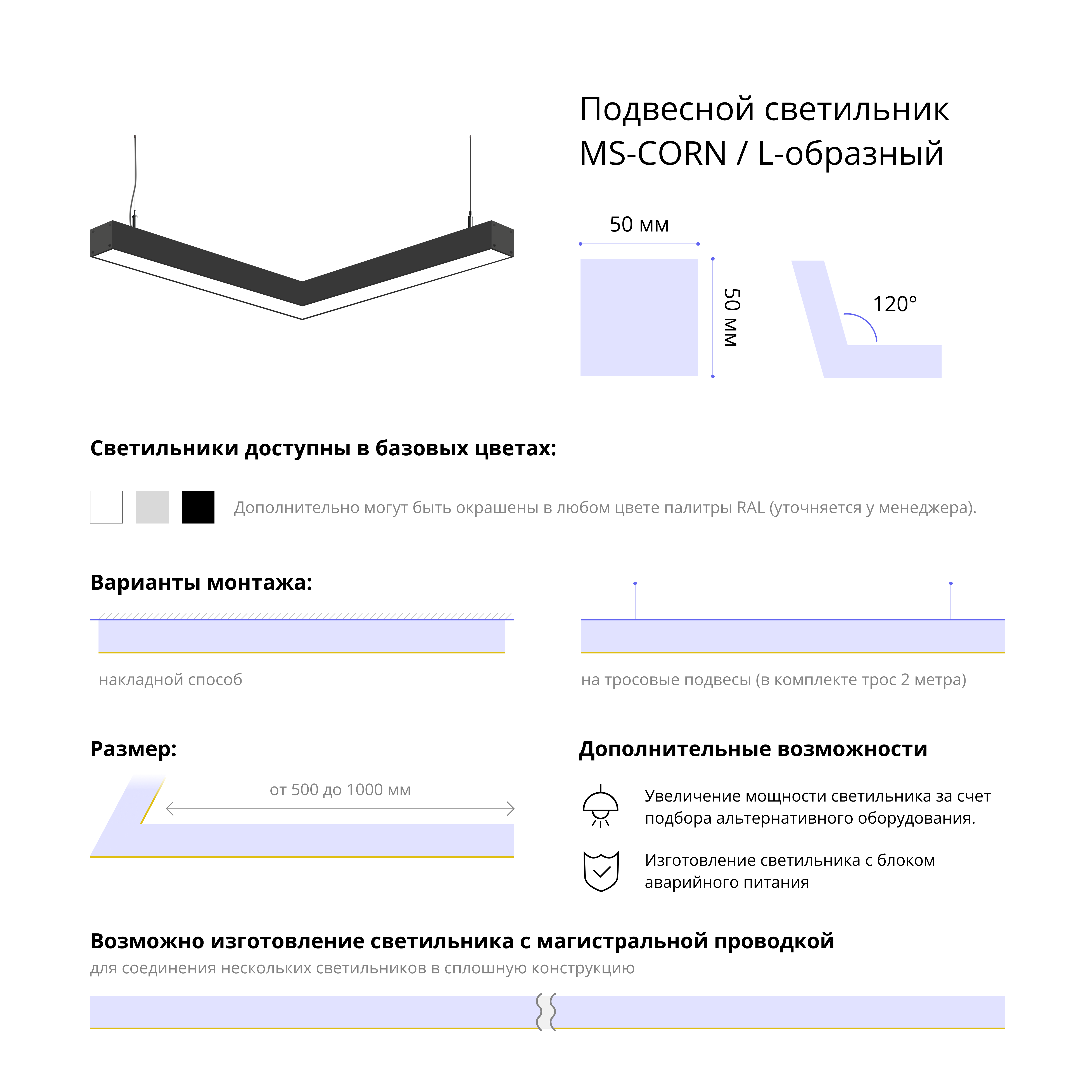 Подвесной светильник MS-CORN / L-образный

50 мм

50 мм

120°

Светильники доступны в базовых цветах:

Дополнительно могут быть окрашены в любом цвете палитры RAL (уточняется у менеджера).

Варианты монтажа:

накладной способ

на тросовые подвесы (в комплекте трос 2 метра)

Размер:

от 500 до 1000 мм

Дополнительные возможности

Увеличение мощности светильника за счет подбора альтернативного оборудования.

Изготовление светильника с блоком аварийного питания

Возможно изготовление светильника с магистральной проводкой

для соединения нескольких светильников в сплошную конструкцию