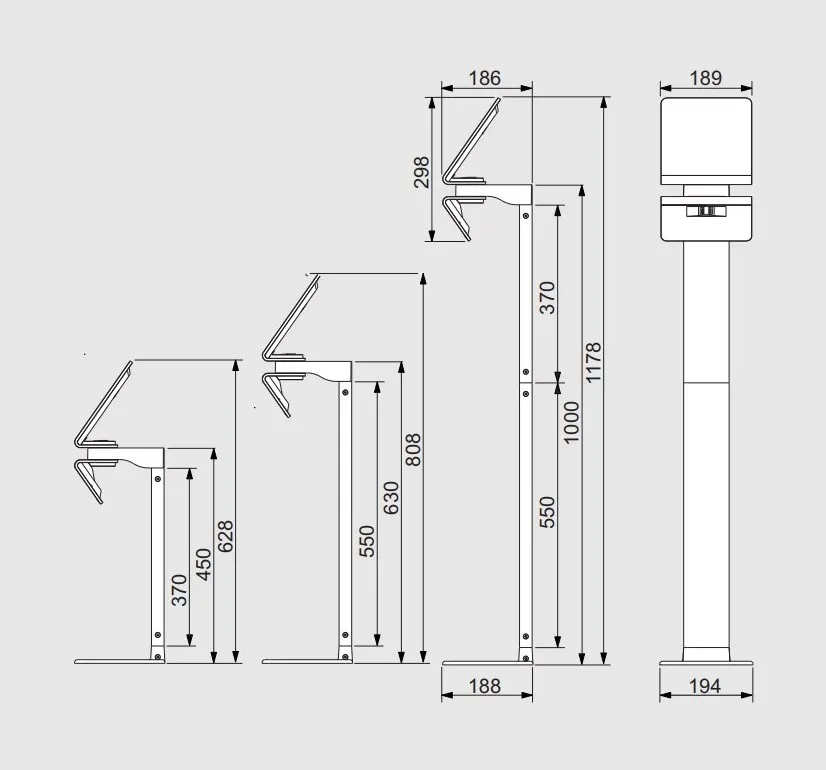 186
189
298
370
1178
1000
550
808
630
550
628
450
370
188
194