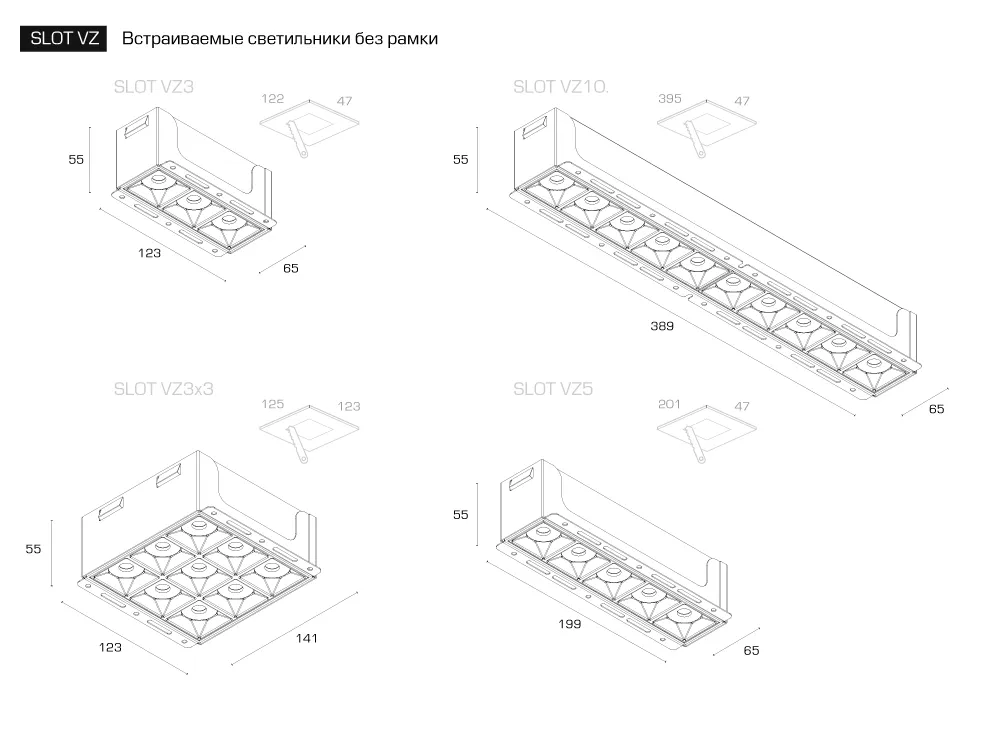 SLOT VZ Встраиваемые светильники без рамки

SLOT VZ3

122 47

55

123

65

SLOT VZ10.

395 47

55

389

65

SLOT VZ3x3

125 123

55

123

141

SLOT VZ5

201 47

55

199

65