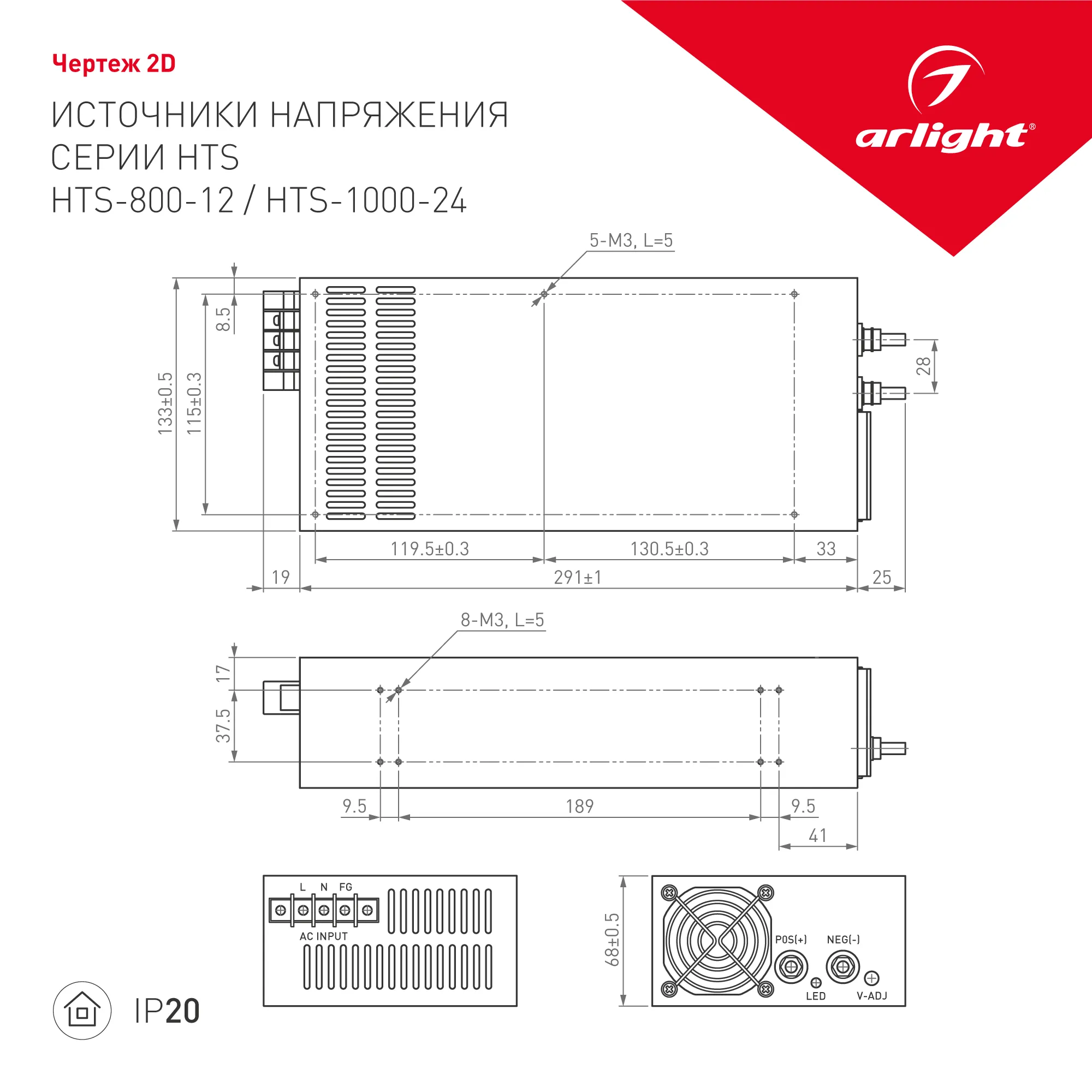 Чертеж 2D

ИСТОЧНИКИ НАПРЯЖЕНИЯ
СЕРИИ HTS
HTS-800-12 / HTS-1000-24

arlight®

5-M3, L=5

8.5

133±0.5

115±0.3

28

119.5±0.3

130.5±0.3

33

19

291±1

25

8-M3, L=5

17

37.5

9.5

189

9.5

41

L N FG

AC INPUT

68±0.5

POS(+)

NEG(-)

LED

V-ADJ

IP20